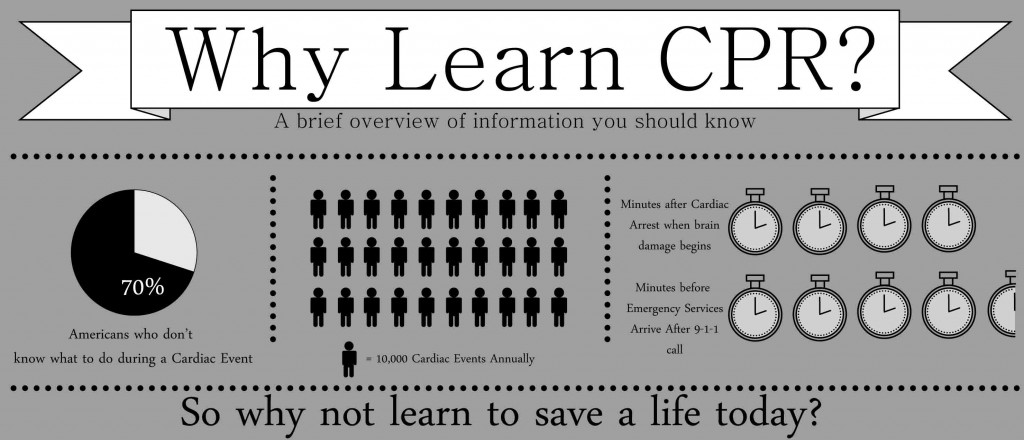 Why Learn CPR?

A brief overview of information you should know

70%

Americans who don't know what to do during a Cardiac Event

= 10,000 Cardiac Events Annually

Minutes after Cardiac Arrest when brain damage begins

Minutes before Emergency Services Arrive After 9-1-1 call

So why not learn to save a life today?